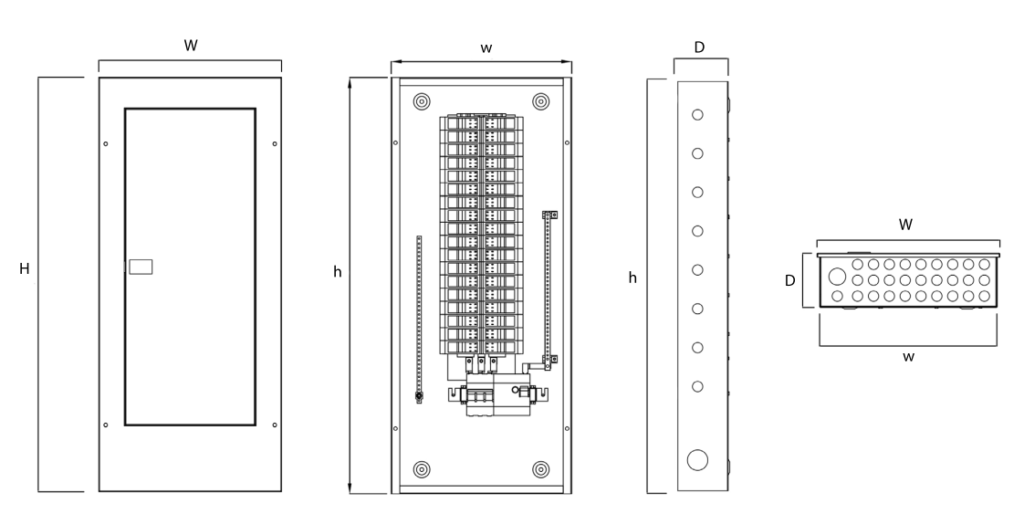 W

H

w

h

D

h

W

D

w